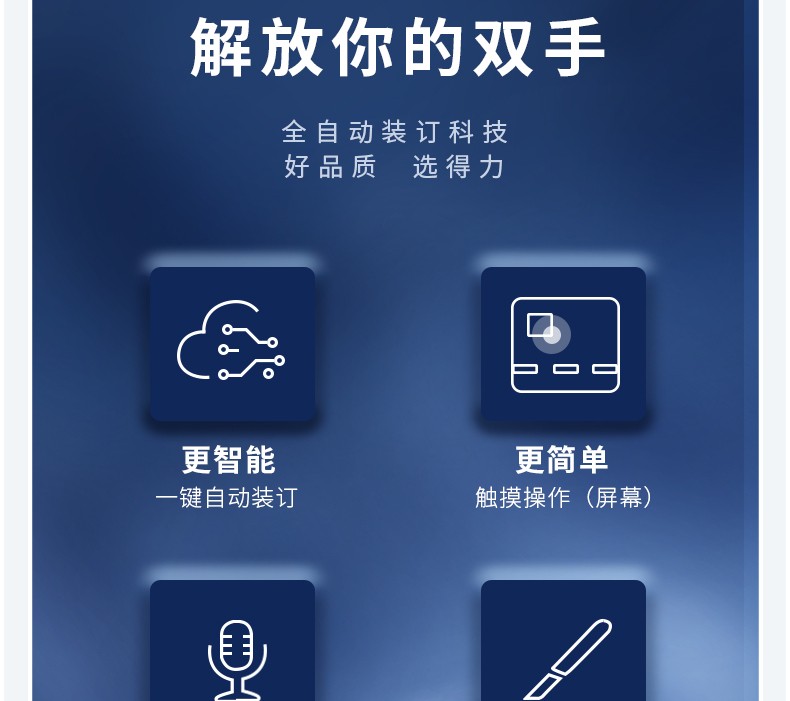 解放你的双手

全自动装订科技
好品质 选得力

更智能
一键自动装订

更简单
触摸操作（屏幕）