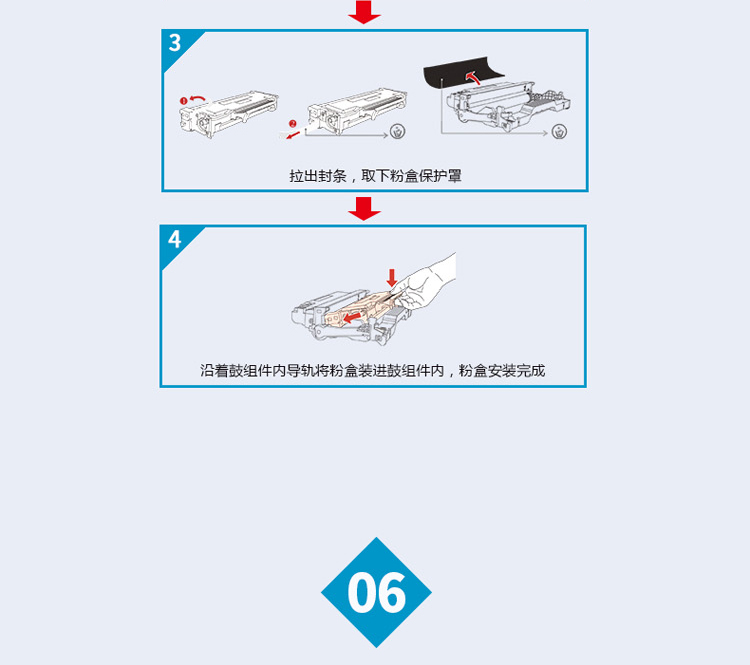 3

1

2

拉出封条，取下粉盒保护罩

4

沿着鼓组件内导轨将粉盒装进鼓组件内，粉盒安装完成

06