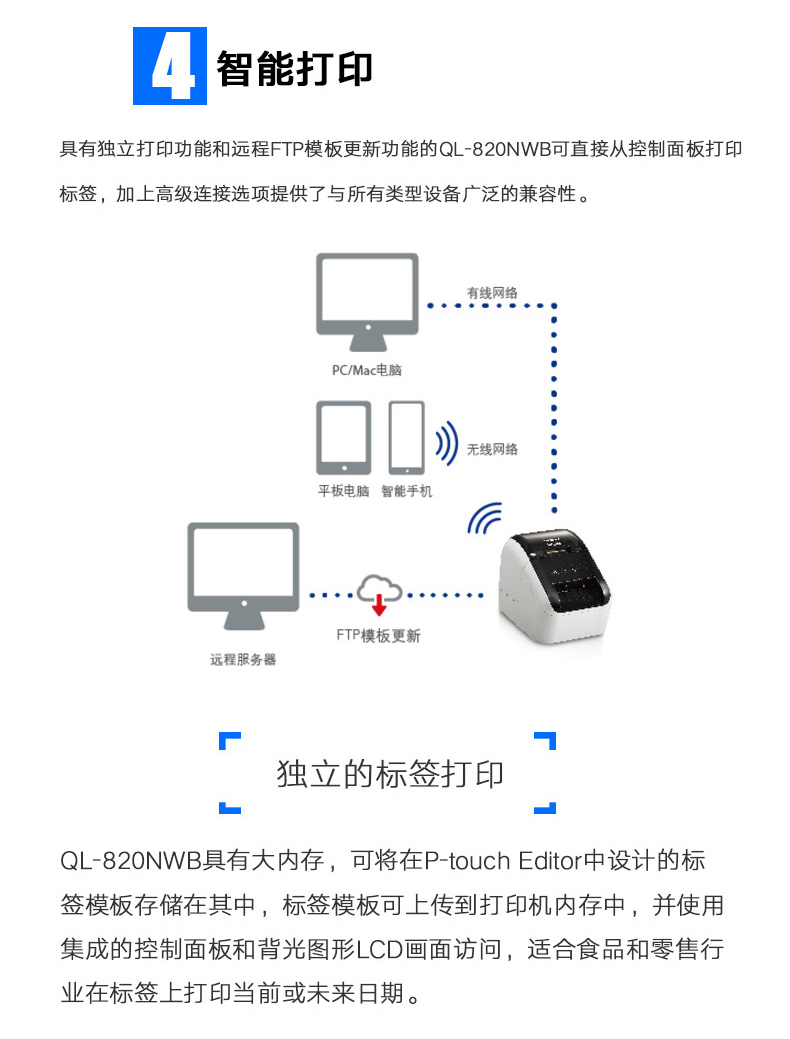 4 智能打印

具有独立打印功能和远程FTP模板更新功能的QL-820NWB可直接从控制面板打印标签，加上高级连接选项提供了与所有类型设备广泛的兼容性。

有线网络

PC/Mac电脑

无线网络

平板电脑 智能手机

FTP模板更新

远程服务器

独立的标签打印

QL-820NWB具有大内存，可将在P-touch Editor中设计的标签模板存储在其中，标签模板可上传到打印机内存中，并使用集成的控制面板和背光图形LCD画面访问，适合食品和零售行业在标签上打印当前或未来日期。