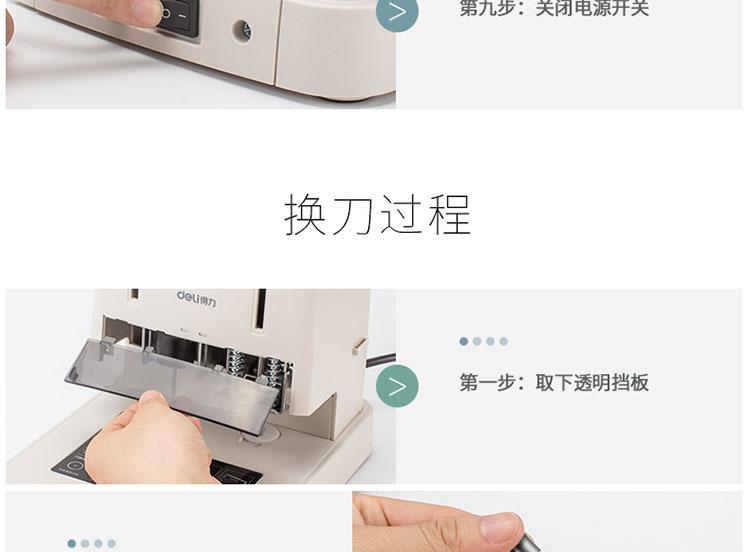 第九步：关闭电源开关

换刀过程

deli得力

第一步：取下透明挡板