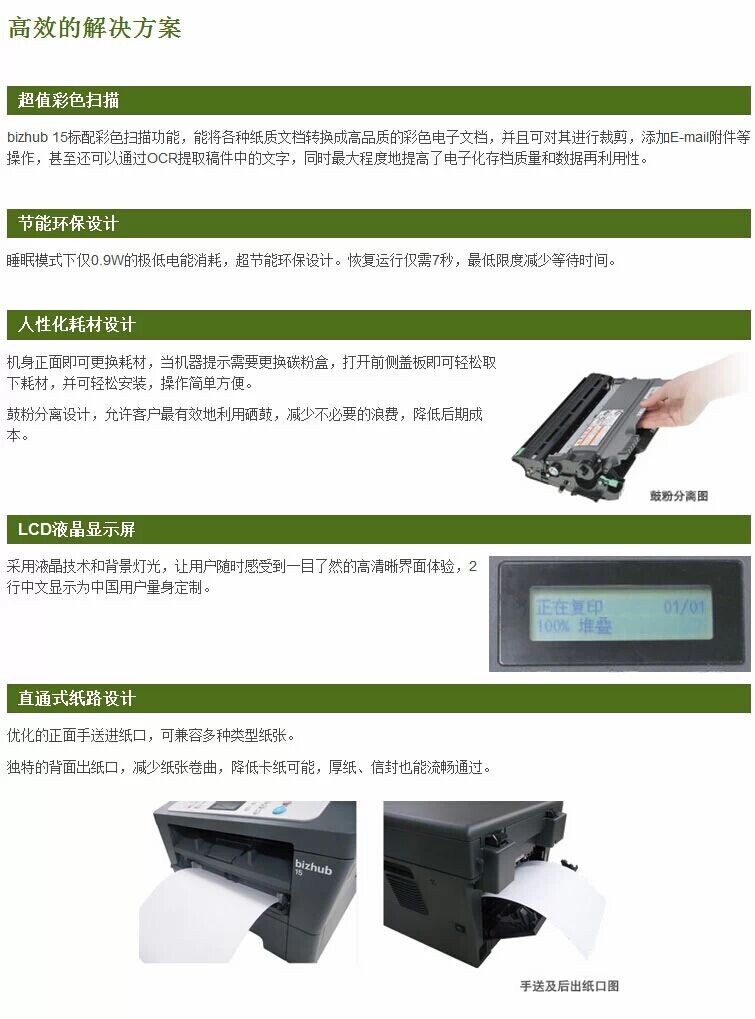 高效的解决方案

超值彩色扫描

bizhub 15标配彩色扫描功能，能将各种纸质文档转换成高品质的彩色电子文档，并且可对其进行裁剪，添加E-mail附件等操作，甚至还可以通过OCR提取稿件中的文字，同时最大程度地提高了电子化存档质量和数据再利用性。

节能环保设计

睡眠模式下仅0.9W的极低电能消耗，超节能环保设计。恢复运行仅需7秒，最低限度减少等待时间。

人性化耗材设计

机身正面即可更换耗材，当机器提示需要更换碳粉盒，打开前侧盖板即可轻松取下耗材，并可轻松安装，操作简单方便。

鼓粉分离设计，允许客户最有效地利用硒鼓，减少不必要的浪费，降低后期成本。

鼓粉分离图

LCD液晶显示屏

采用液晶技术和背景灯光，让用户随时感受到一目了然的高清晰界面体验，2行中文显示为中国用户量身定制。

正在复印 01/01
100% 堆叠

直通式纸路设计

优化的正面手送进纸口，可兼容多种类型纸张。

独特的背面出纸口，减少纸张卷曲，降低卡纸可能，厚纸、信封也能流畅通过。

bizhub 15

手送及后出纸口图