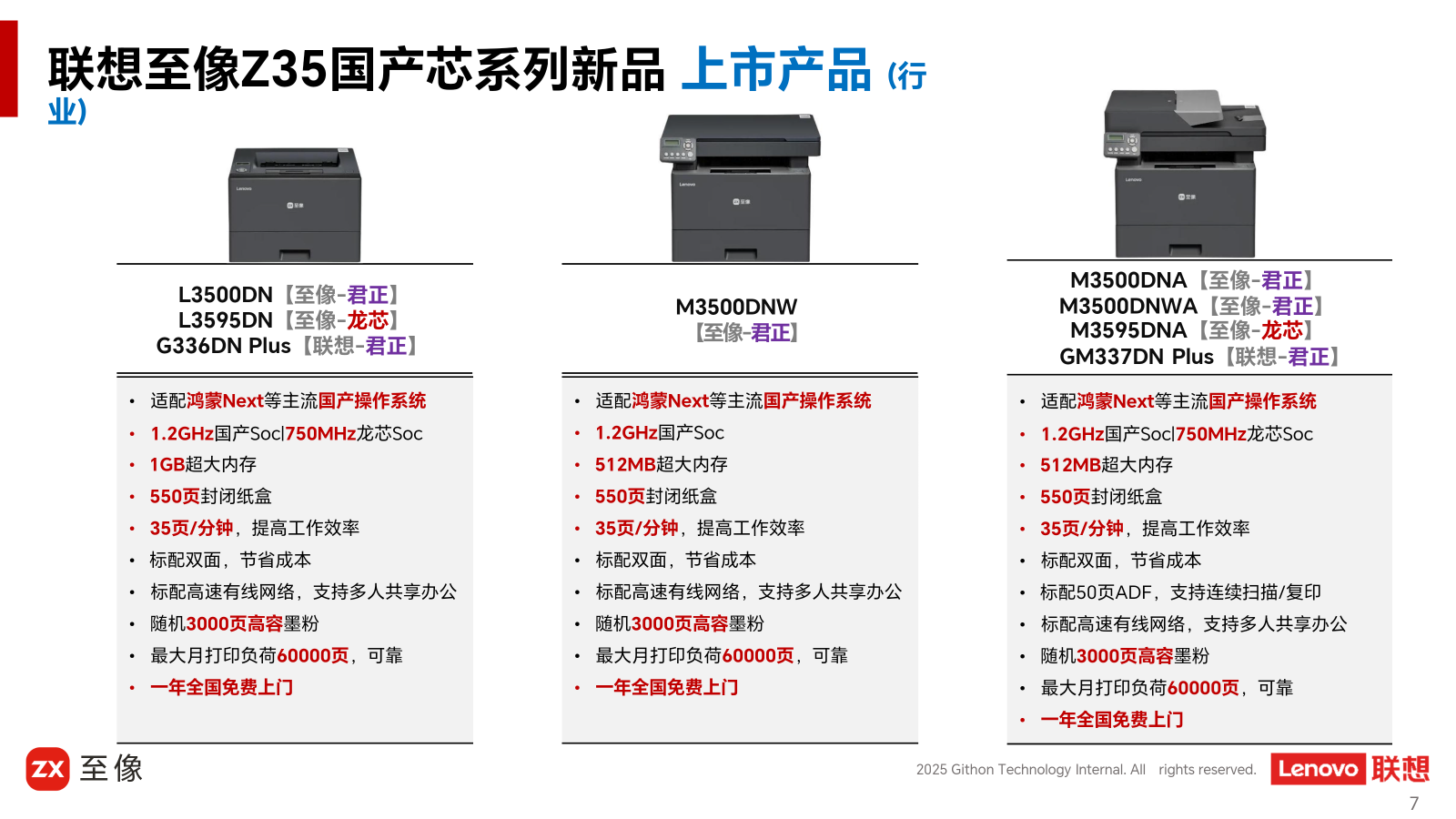 联想至像Z35国产芯系列新品 上市产品 (行业)

L3500DN【至像-君正】
L3595DN【至像-龙芯】
G336DN Plus【联想-君正】

- 适配鸿蒙Next等主流国产操作系统
- 1.2GHz国产Soc|750MHz龙芯Soc
- 1GB超大内存
- 550页封闭纸盒
- 35页/分钟，提高工作效率
- 标配双面，节省成本
- 标配高速有线网络，支持多人共享办公
- 随机3000页高容墨粉
- 最大月打印负荷60000页，可靠
- 一年全国免费上门

M3500DNW
【至像-君正】

- 适配鸿蒙Next等主流国产操作系统
- 1.2GHz国产Soc
- 512MB超大内存
- 550页封闭纸盒
- 35页/分钟，提高工作效率
- 标配双面，节省成本
- 标配高速有线网络，支持多人共享办公
- 随机3000页高容墨粉
- 最大月打印负荷60000页，可靠
- 一年全国免费上门

M3500DNA【至像-君正】
M3500DNWA【至像-君正】
M3595DNA【至像-龙芯】
GM337DN Plus【联想-君正】

- 适配鸿蒙Next等主流国产操作系统
- 1.2GHz国产Soc|750MHz龙芯Soc
- 512MB超大内存
- 550页封闭纸盒
- 35页/分钟，提高工作效率
- 标配双面，节省成本
- 标配50页ADF，支持连续扫描/复印
- 标配高速有线网络，支持多人共享办公
- 随机3000页高容墨粉
- 最大月打印负荷60000页，可靠
- 一年全国免费上门

ZX 至像
2025 Githon Technology Internal. All rights reserved.
Lenovo 联想
7