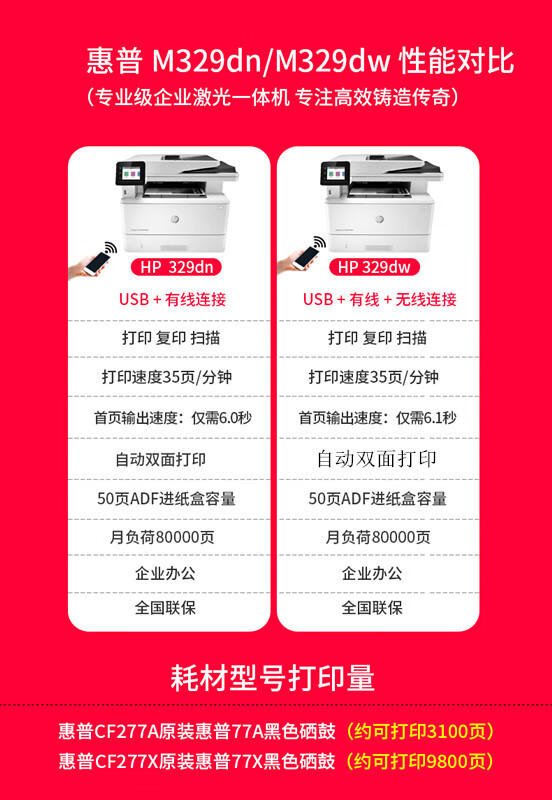 惠普 M329dn/M329dw 性能对比
（专业级企业激光一体机 专注高效铸造传奇）

HP 329dn
USB + 有线连接
打印 复印 扫描
打印速度35页/分钟
首页输出速度：仅需6.0秒
自动双面打印
50页ADF进纸盒容量
月负荷80000页
企业办公
全国联保

HP 329dw
USB + 有线 + 无线连接
打印 复印 扫描
打印速度35页/分钟
首页输出速度：仅需6.1秒
自动双面打印
50页ADF进纸盒容量
月负荷80000页
企业办公
全国联保

耗材型号打印量
惠普CF277A原装惠普77A黑色硒鼓（约可打印3100页）
惠普CF277X原装惠普77X黑色硒鼓（约可打印9800页）