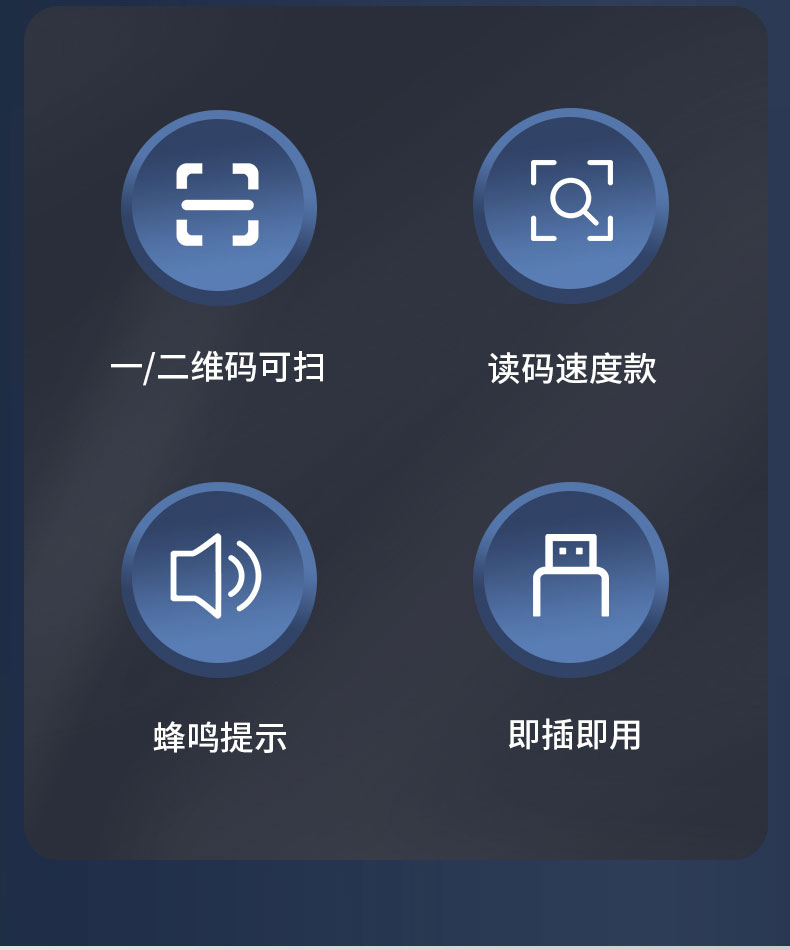 一/二维码可扫

读码速度款

蜂鸣提示

即插即用