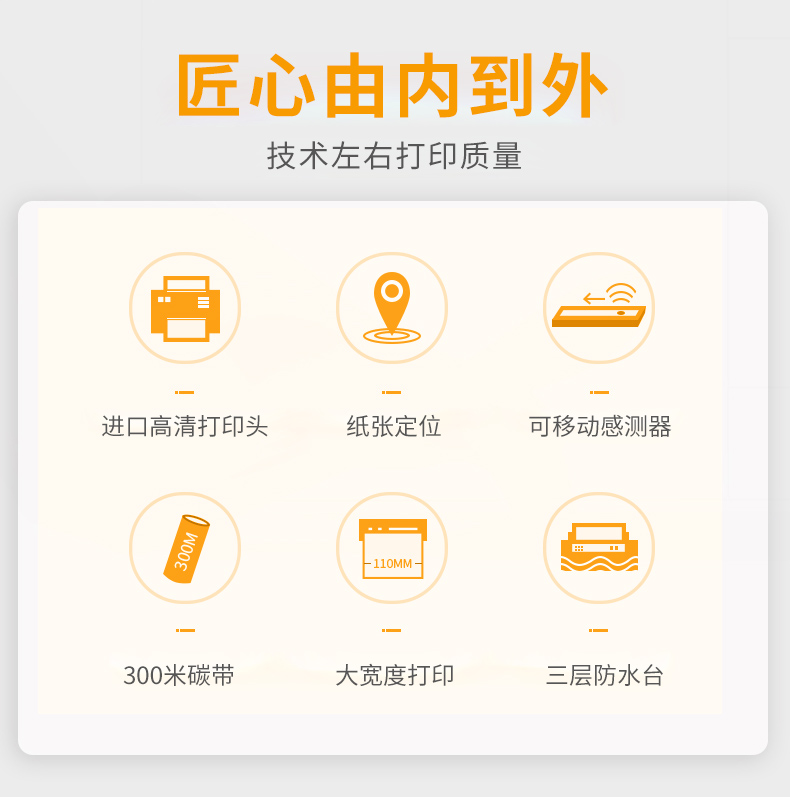 匠心由内到外

技术左右打印质量

进口高清打印头

纸张定位

可移动感测器

300M

300米碳带

110MM

大宽度打印

三层防水台