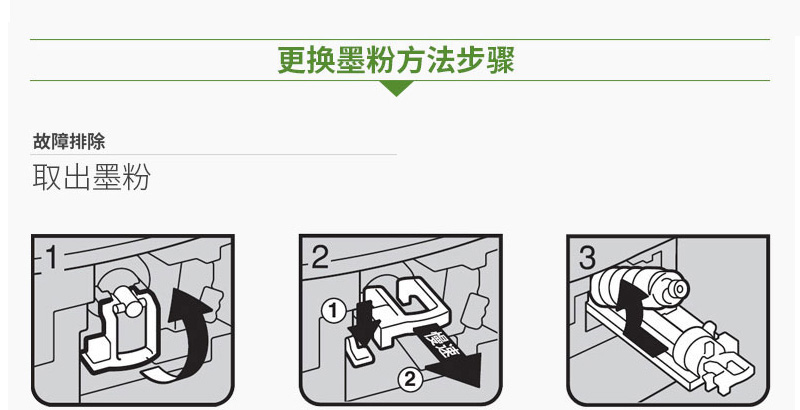 更换墨粉方法步骤

故障排除

取出墨粉

1

2

①

慢速

②

3