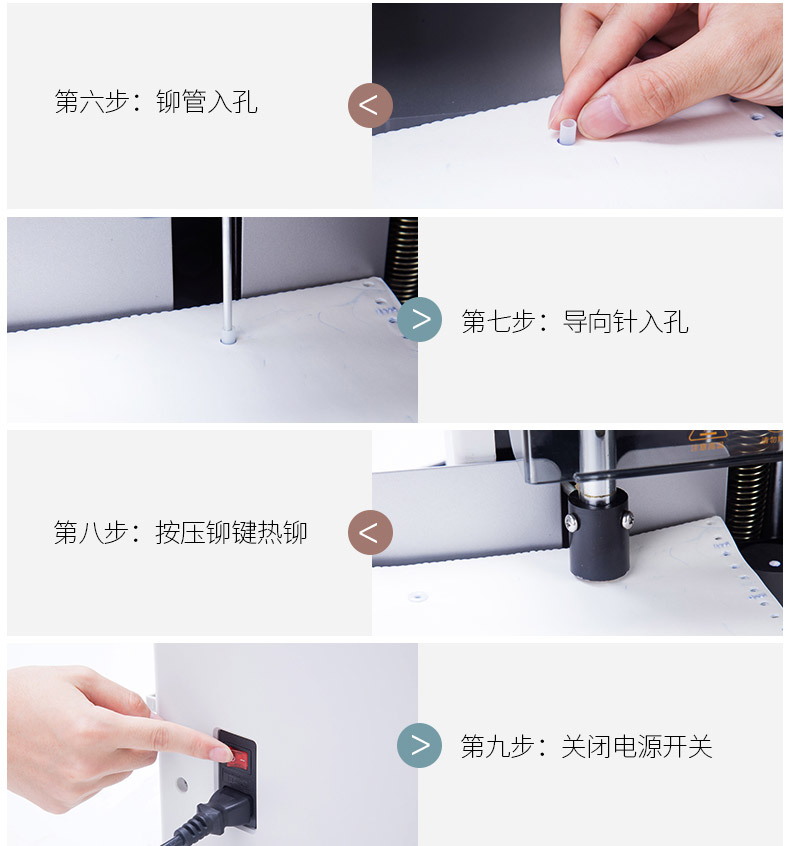 第六步：铆管入孔

<

>

第七步：导向针入孔

第八步：按压铆键热铆

<

>

第九步：关闭电源开关