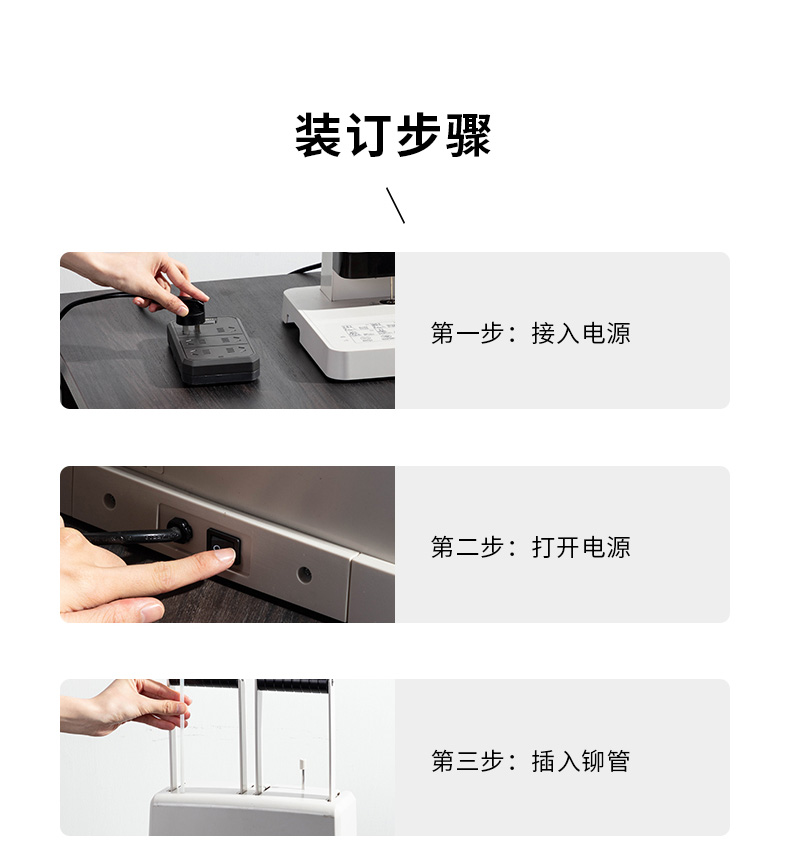 装订步骤

第一步：接入电源

第二步：打开电源

第三步：插入铆管